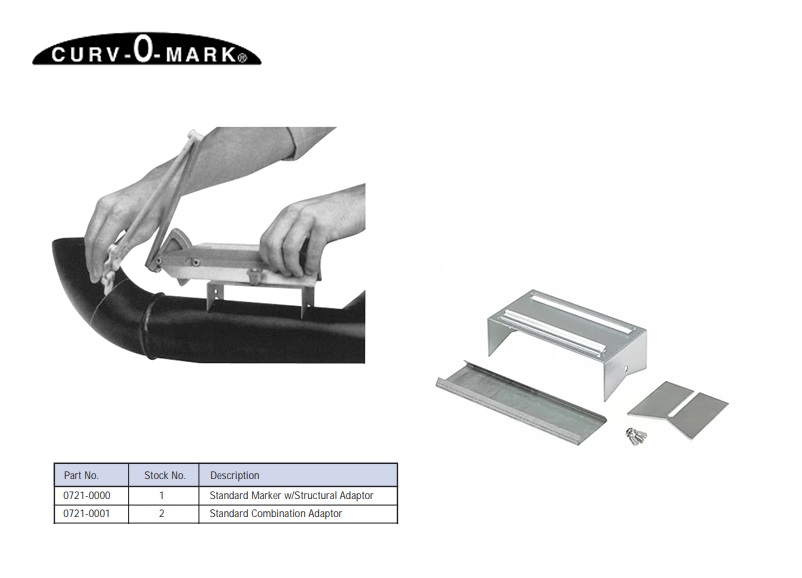 CURV-O-MARK®

| Part No. | Stock No. | Description |
|---|---|---|
| 0721-0000 | 1 | Standard Marker w/Structural Adaptor |
| 0721-0001 | 2 | Standard Combination Adaptor |